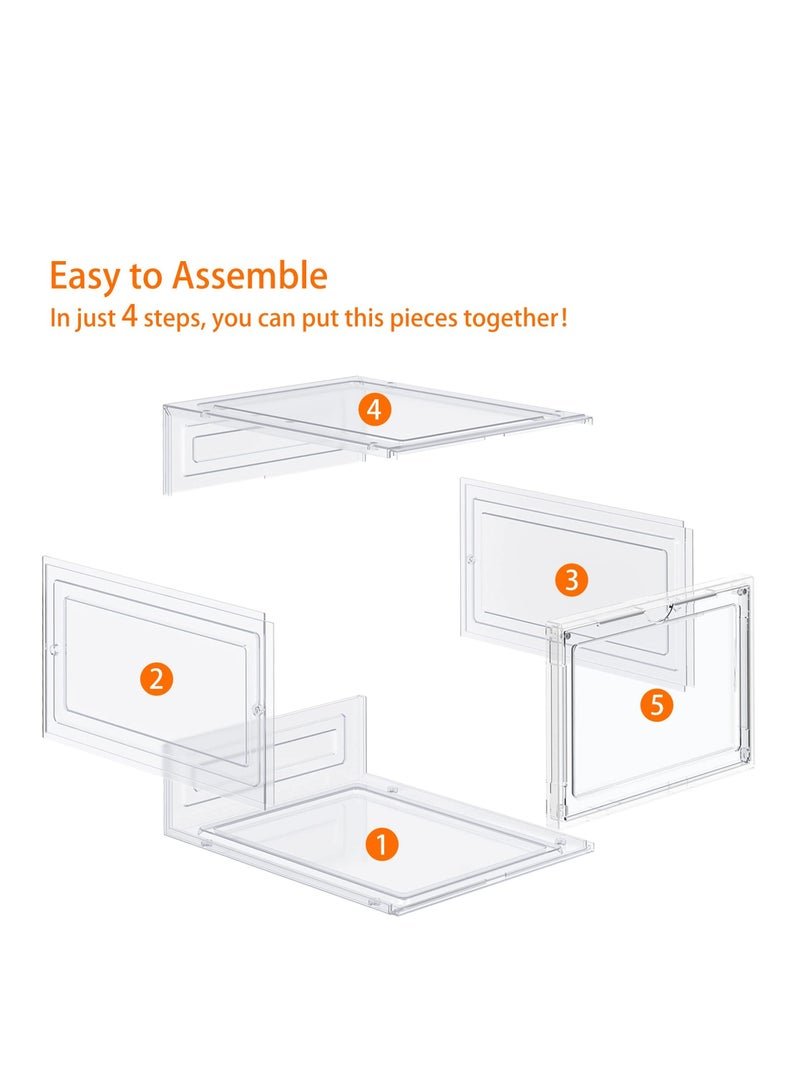 Easy to Assemble
In just 4 steps, you can put this pieces together!

4

3

2

5

1