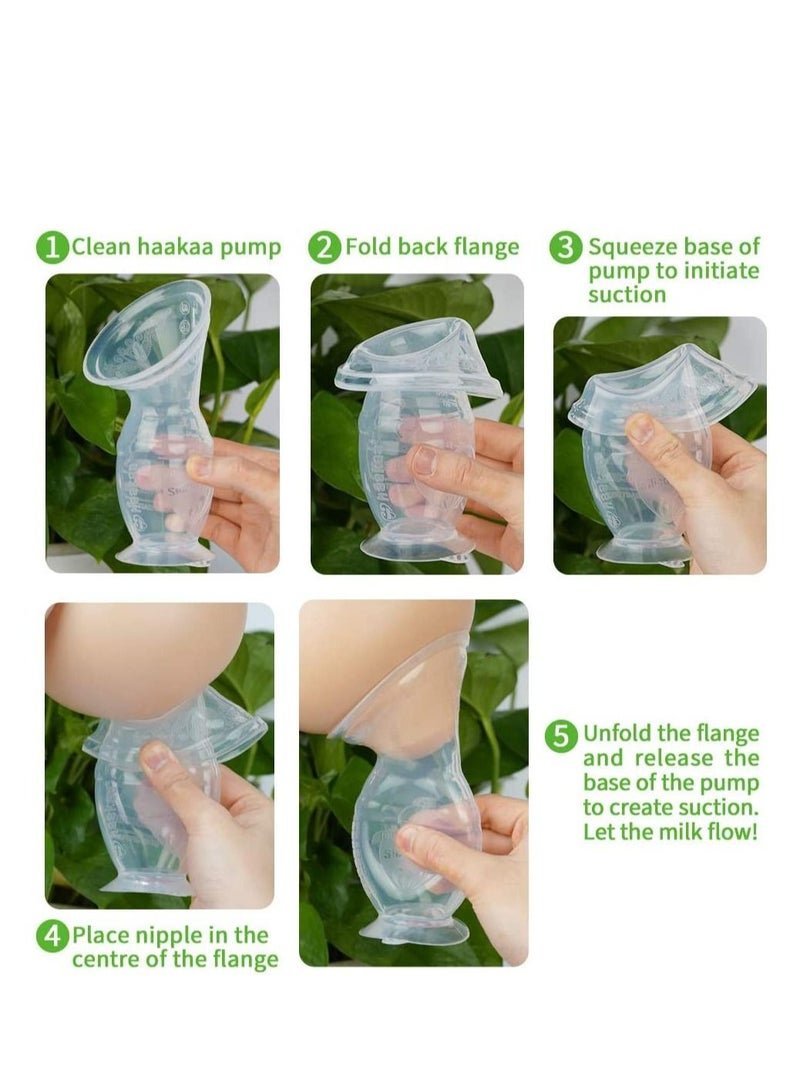 1 Clean haakaa pump

2 Fold back flange

3 Squeeze base of pump to initiate suction

4 Place nipple in the centre of the flange

5 Unfold the flange and release the base of the pump to create suction. Let the milk flow!