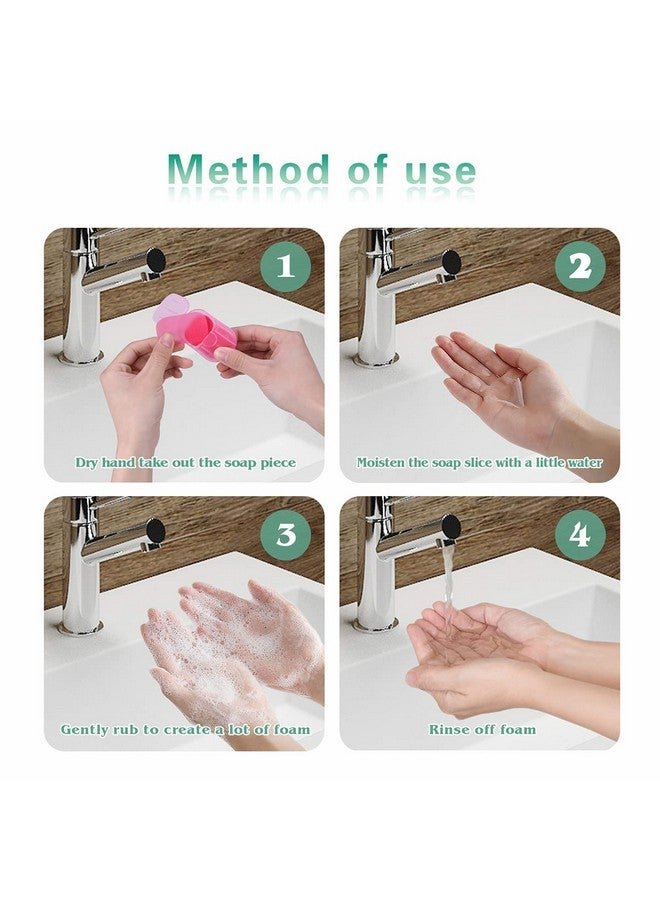 Method of use

1

Dry hand take out the soap piece

2

Moisten the soap slice with a little water

3

Gently rub to create a lot of foam

4

Rinse off foam