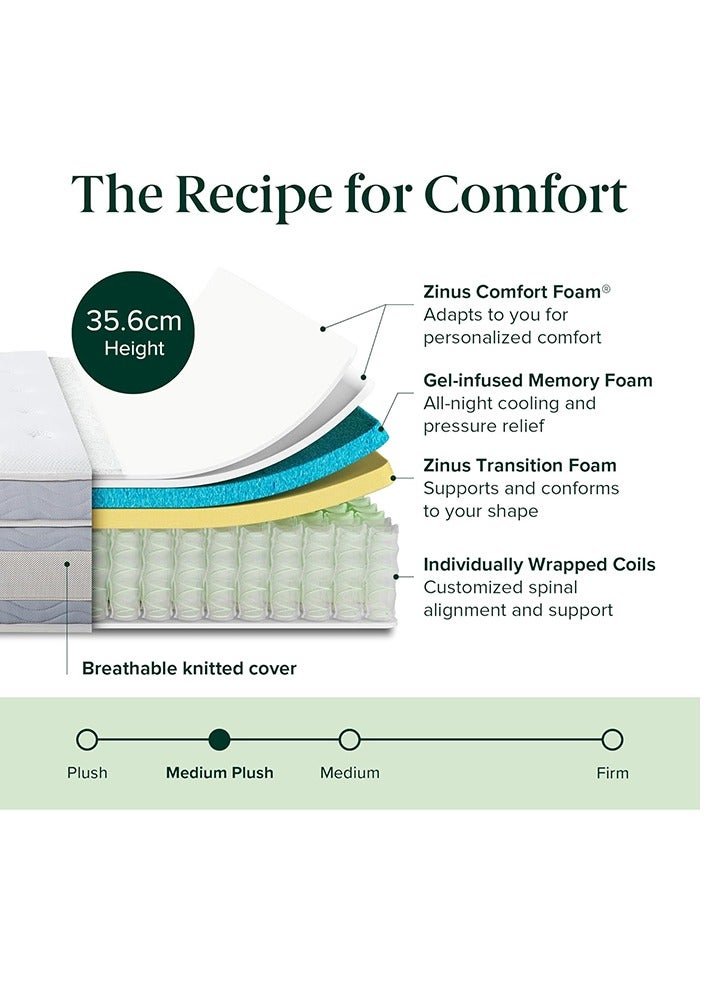 The Recipe for Comfort

35.6cm
Height

Zinus Comfort Foam®
Adapts to you for personalized comfort

Gel-infused Memory Foam
All-night cooling and pressure relief

Zinus Transition Foam
Supports and conforms to your shape

Individually Wrapped Coils
Customized spinal alignment and support

Breathable knitted cover

Plush
Medium Plush
Medium
Firm