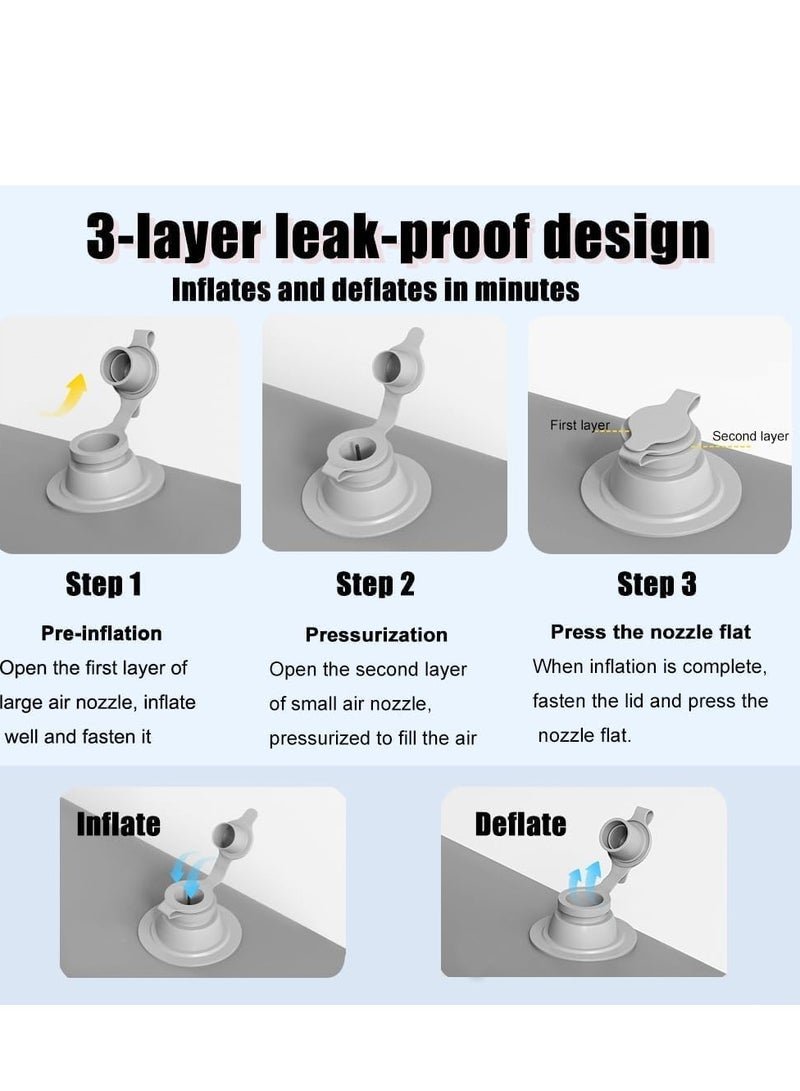 3-layer leak-proof design

Inflates and deflates in minutes

First layer

Second layer

Step 1

Pre-inflation

Open the first layer of large air nozzle, inflate well and fasten it

Step 2

Pressurization

Open the second layer of small air nozzle, pressurized to fill the air

Step 3

Press the nozzle flat

When inflation is complete, fasten the lid and press the nozzle flat.

Inflate

Deflate