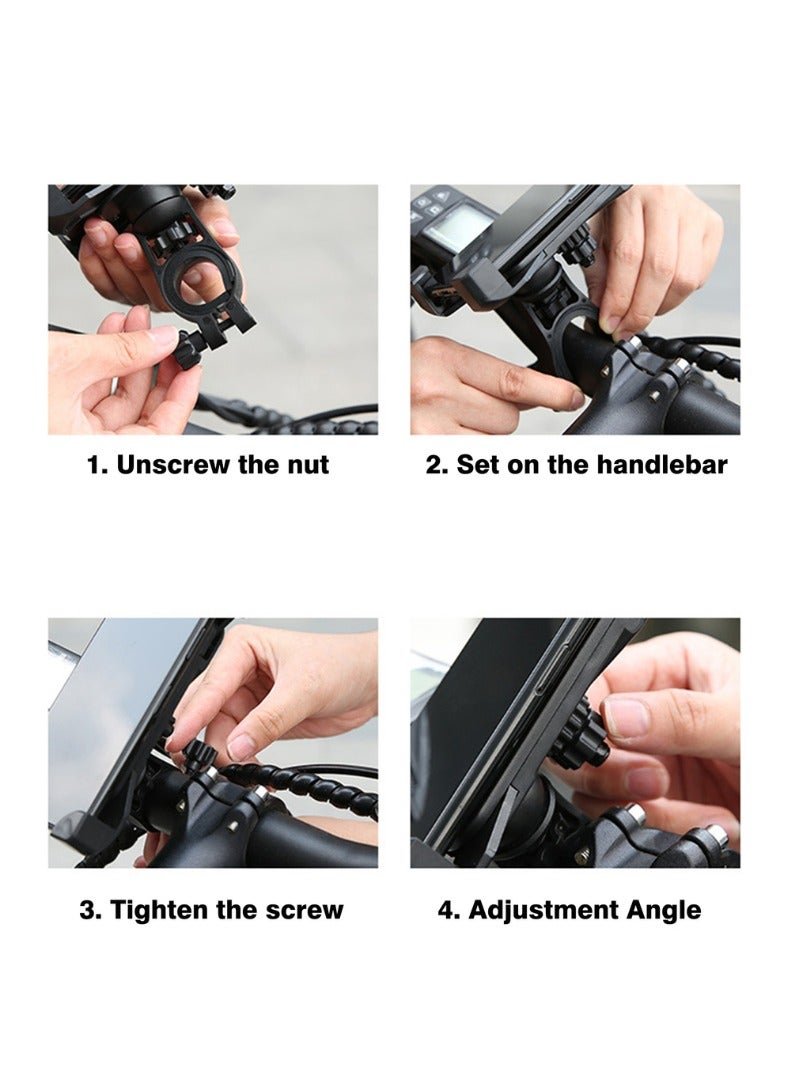 1. Unscrew the nut

2. Set on the handlebar

3. Tighten the screw

4. Adjustment Angle