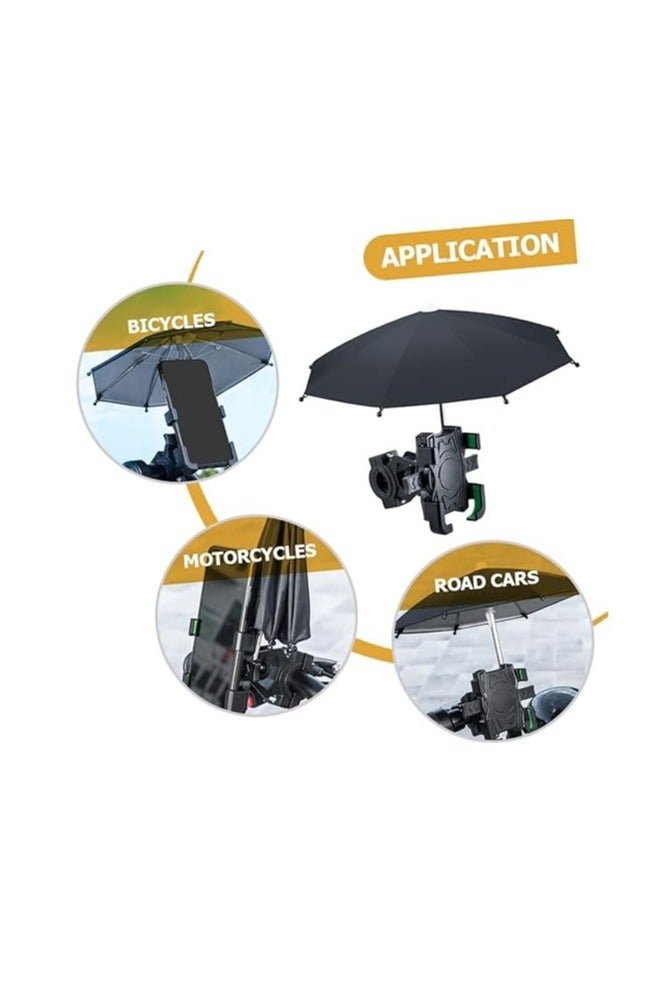 APPLICATION

BICYCLES

MOTORCYCLES

ROAD CARS