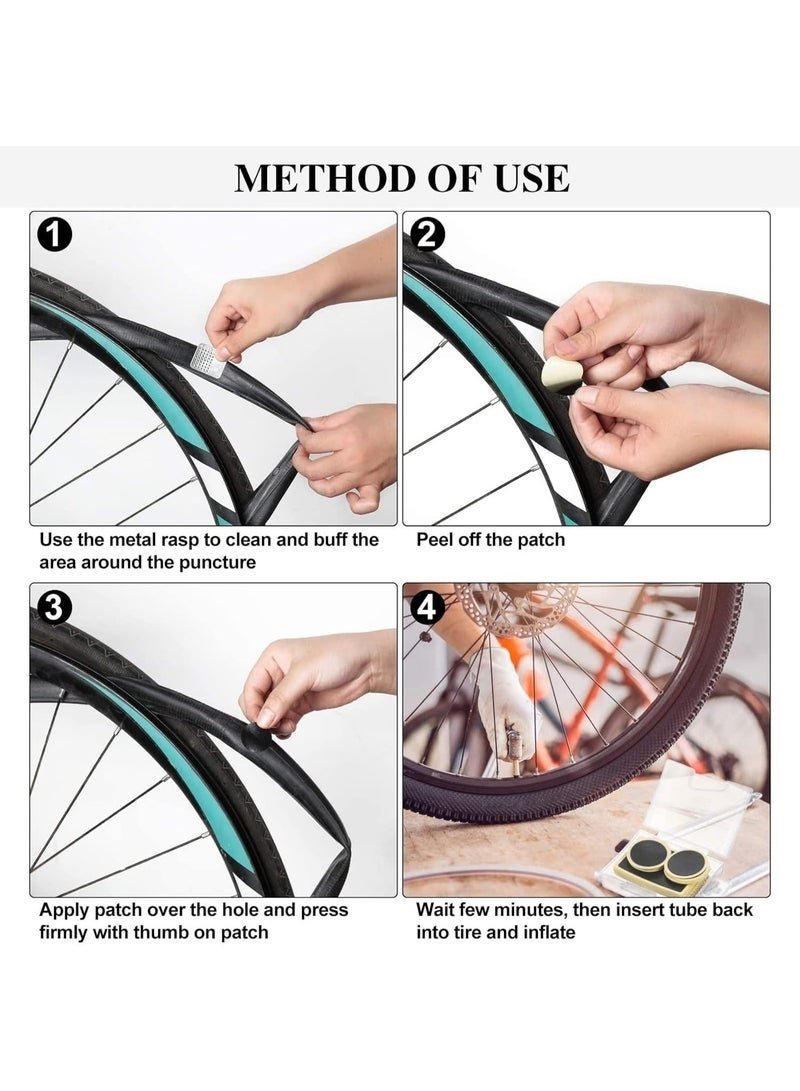 METHOD OF USE

1

Use the metal rasp to clean and buff the area around the puncture

2

Peel off the patch

3

Apply patch over the hole and press firmly with thumb on patch

4

Wait few minutes, then insert tube back into tire and inflate