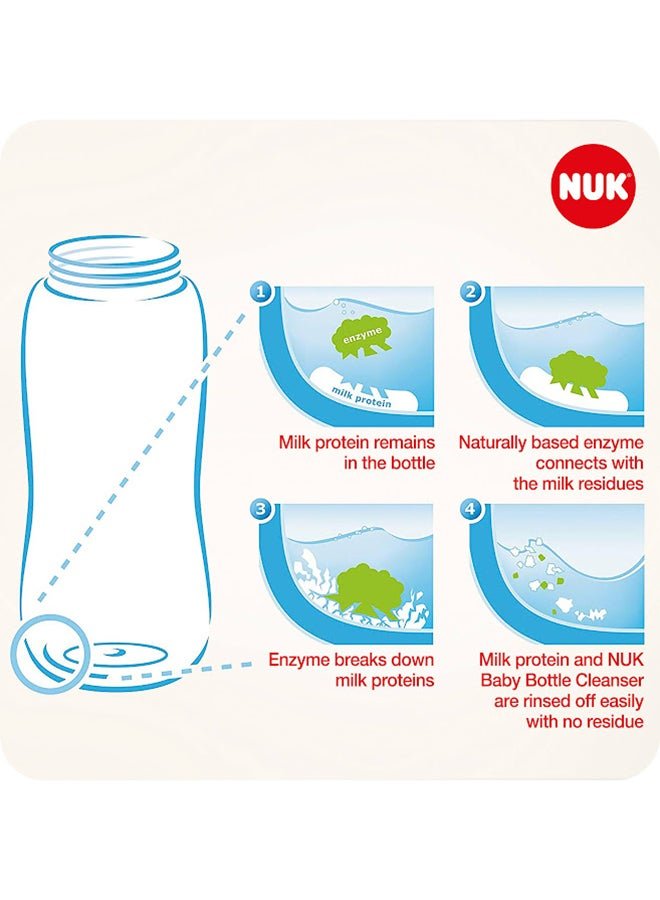 NUK

1

enzyme

milk protein

Milk protein remains in the bottle

2

Naturally based enzyme connects with the milk residues

3

Enzyme breaks down milk proteins

4

Milk protein and NUK Baby Bottle Cleanser are rinsed off easily with no residue